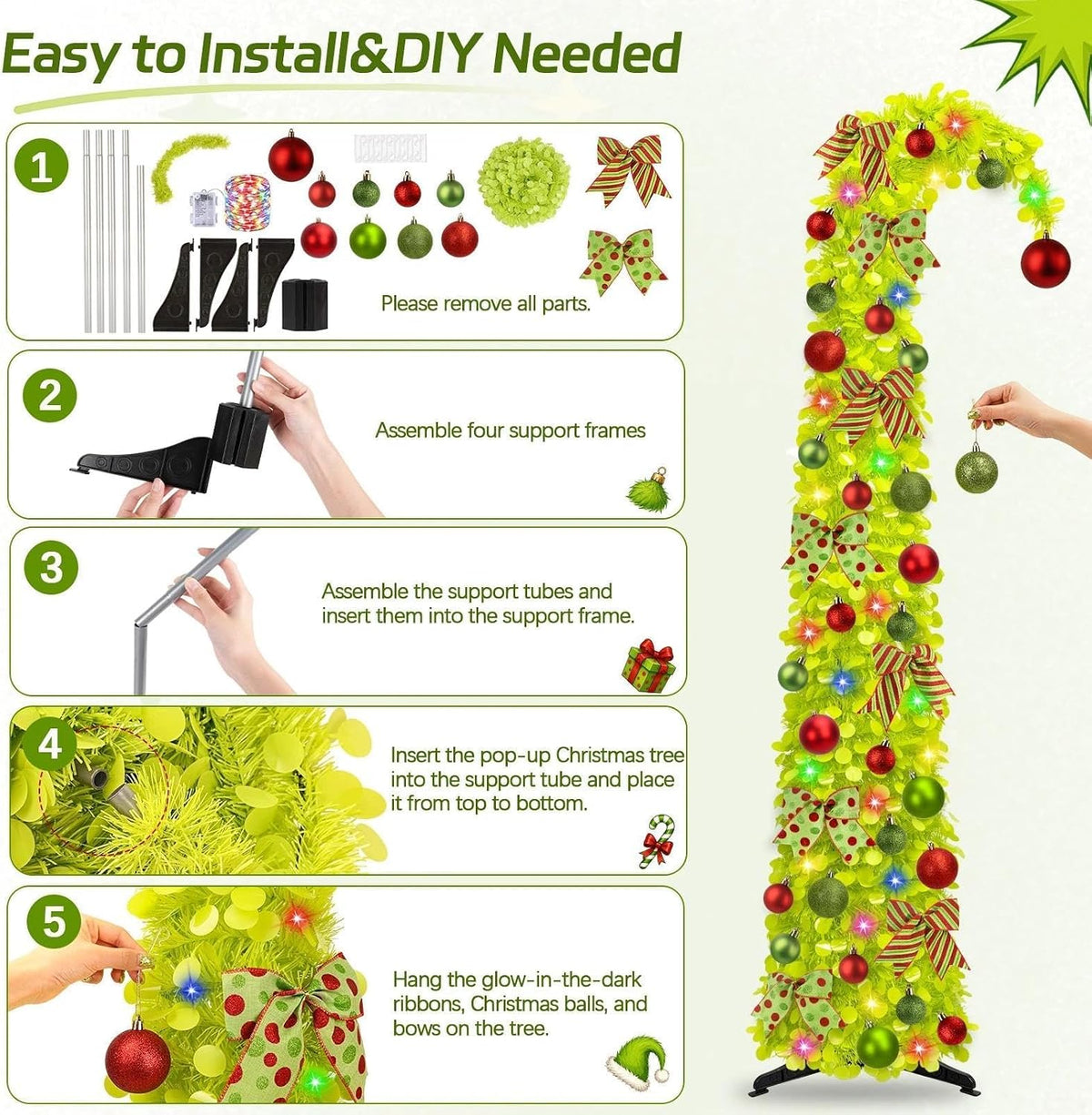 Easy to Install&DIY Needed

1

Please remove all parts.

2

Assemble four support frames

3

Assemble the support tubes and insert them into the support frame.

4

Insert the pop-up Christmas tree into the support tube and place it from top to bottom.

5

Hang the glow-in-the-dark ribbons, Christmas balls, and bows on the tree.