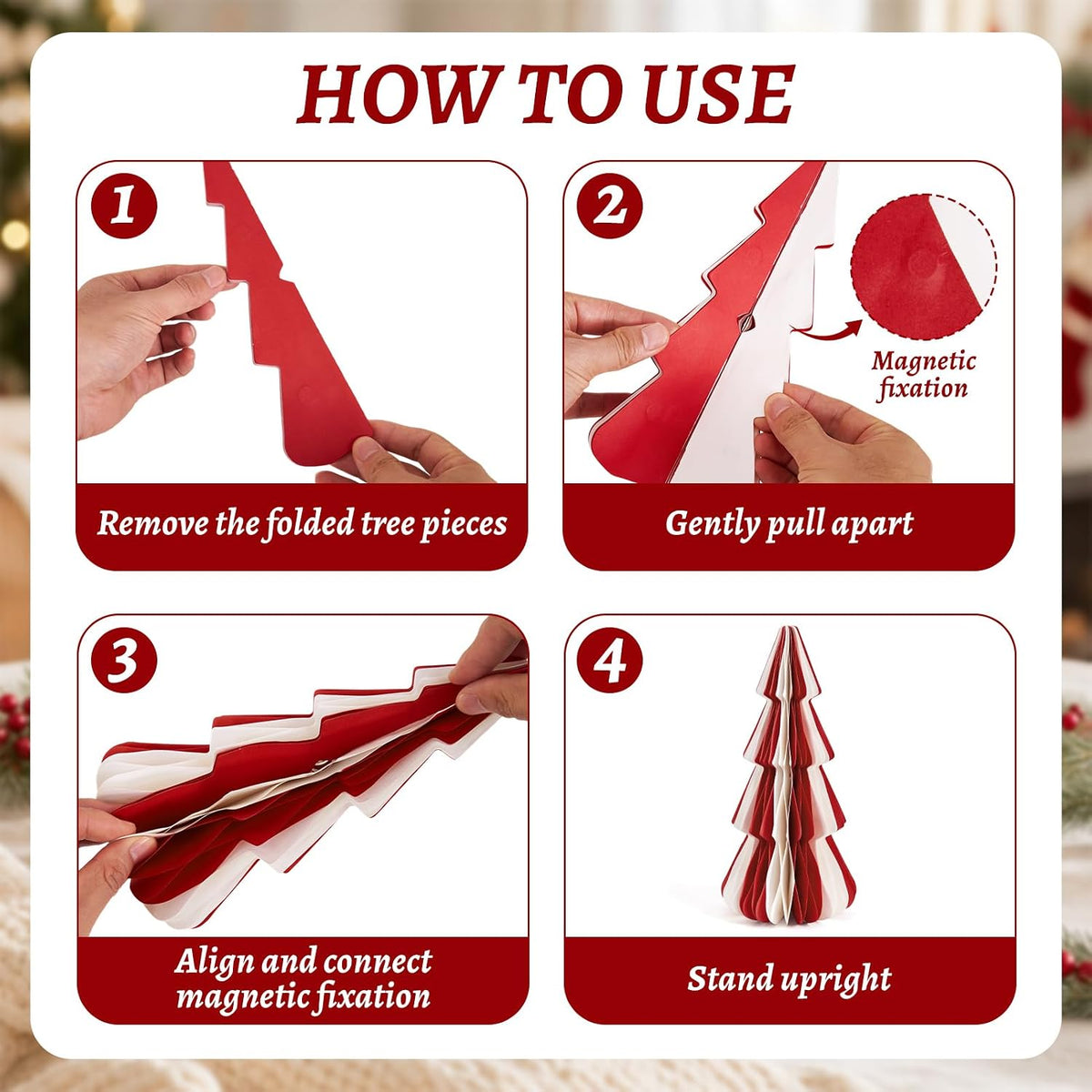 HOW TO USE

1

Remove the folded tree pieces

2

Magnetic fixation

Gently pull apart

3

Align and connect magnetic fixation

4

Stand upright