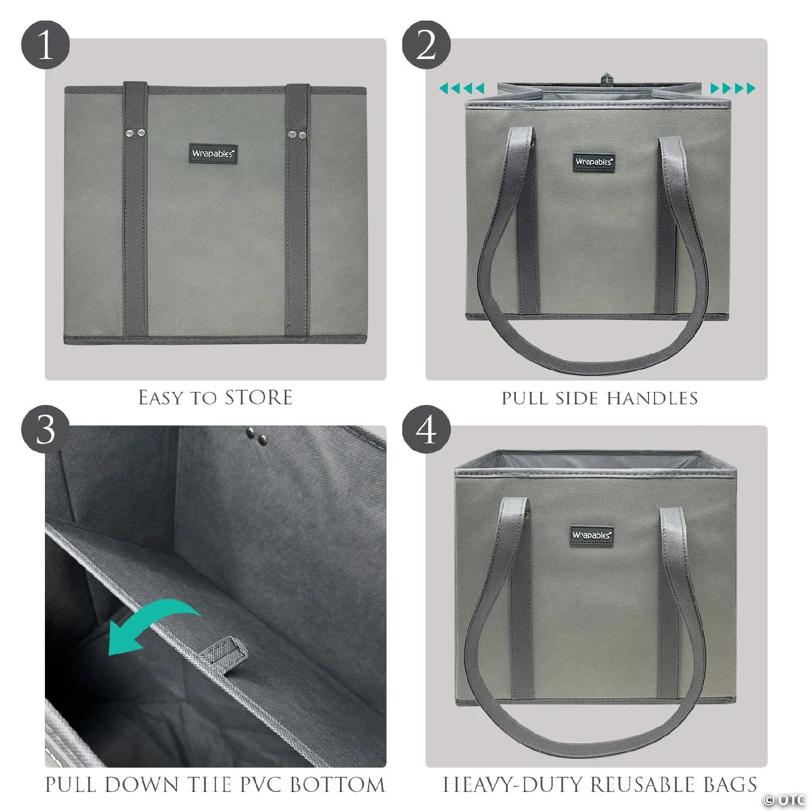 1

Wrapables

EASY TO STORE

2

Wrapables

PULL SIDE HANDLES

3

PULL DOWN THE PVC BOTTOM

4

Wrapables

HEAVY-DUTY REUSABLE BAGS

© OTC